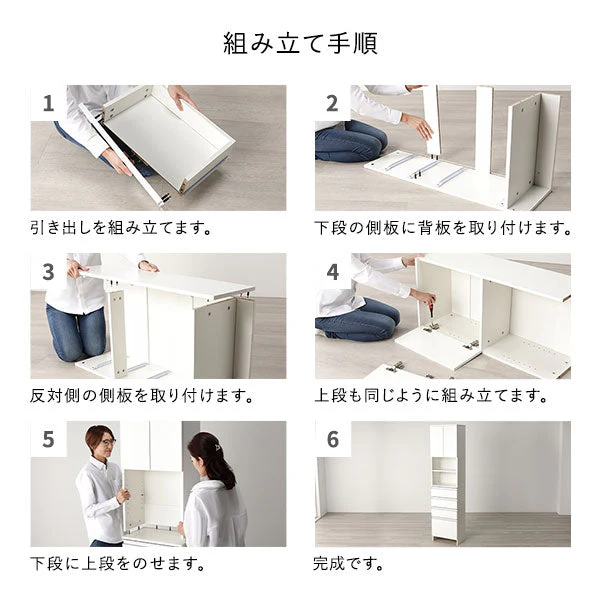 組み立て手順

1

引き出しを組み立てます。

2

下段の側板に背板を取り付けます。

3

反対側の側板を取り付けます。

4

上段も同じように組み立てます。

5

下段に上段をのせます。

6

完成です。